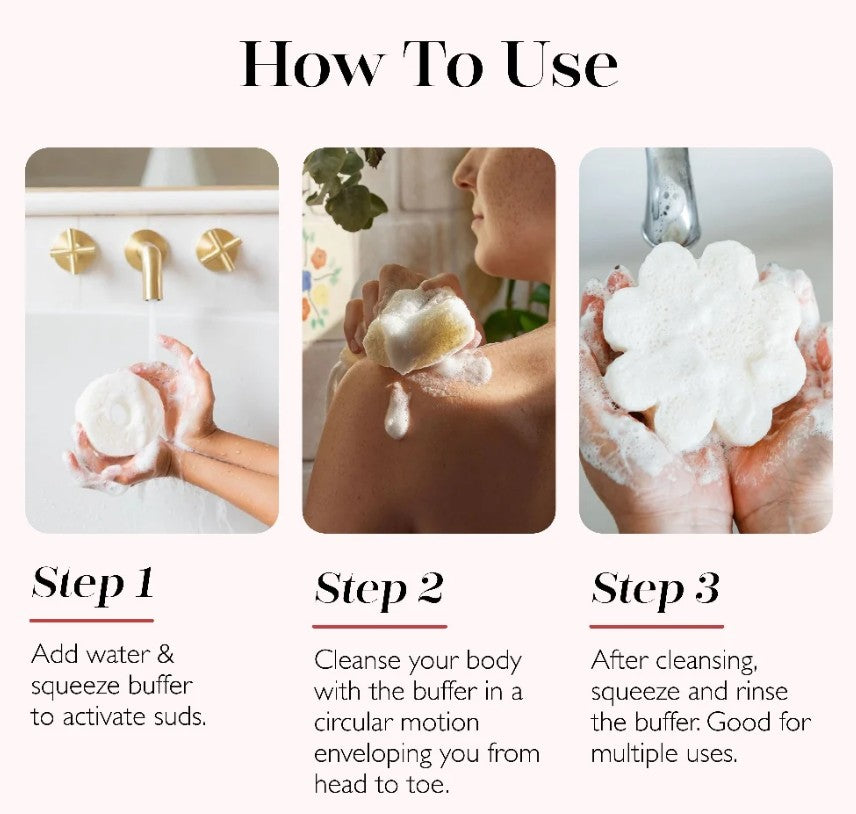 How To Use

Step 1

Add water & squeeze buffer to activate suds.

Step 2

Cleanse your body with the buffer in a circular motion enveloping you from head to toe.

Step 3

After cleansing, squeeze and rinse the buffer. Good for multiple uses.