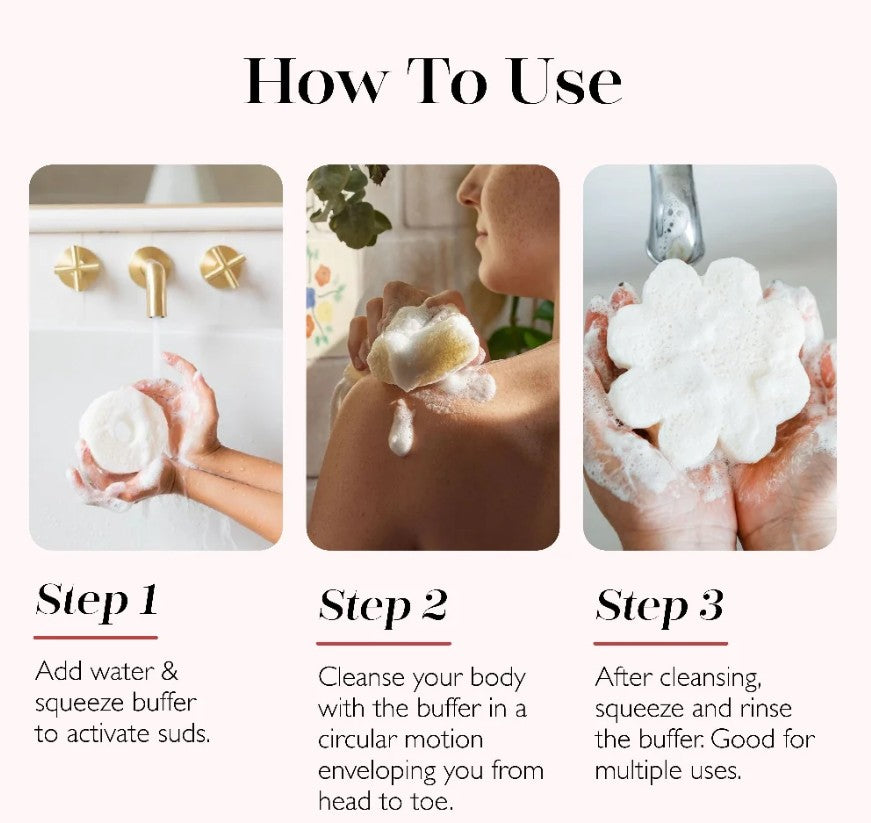 How To Use

Step 1

Add water & squeeze buffer to activate suds.

Step 2

Cleanse your body with the buffer in a circular motion enveloping you from head to toe.

Step 3

After cleansing, squeeze and rinse the buffer. Good for multiple uses.