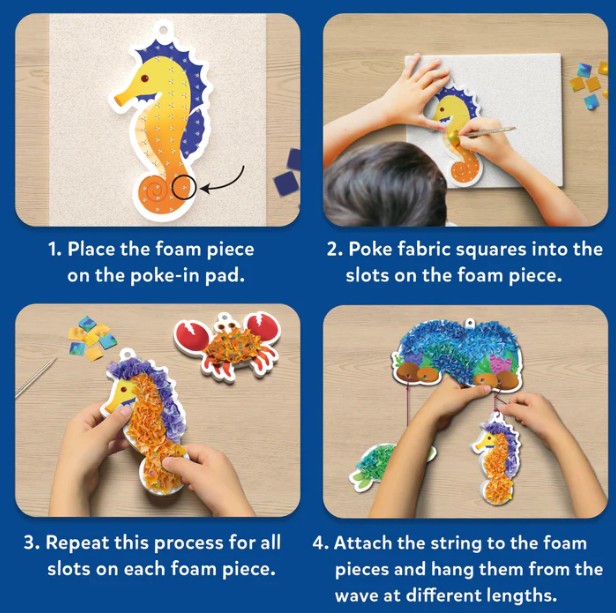 1. Place the foam piece on the poke-in pad.

2. Poke fabric squares into the slots on the foam piece.

3. Repeat this process for all slots on each foam piece.

4. Attach the string to the foam pieces and hang them from the wave at different lengths.